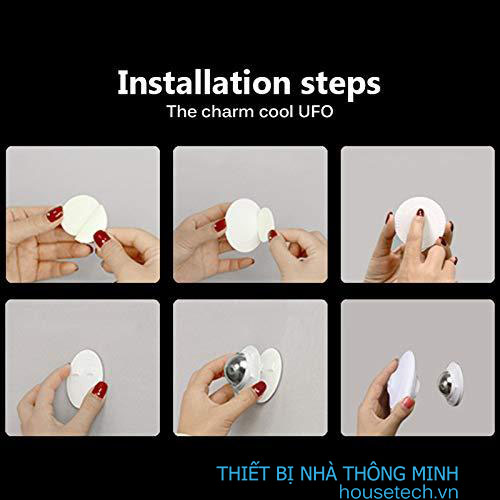 Installation steps
The charm cool UFO

THIẾT BỊ NHÀ THÔNG MINH
housetech.vn