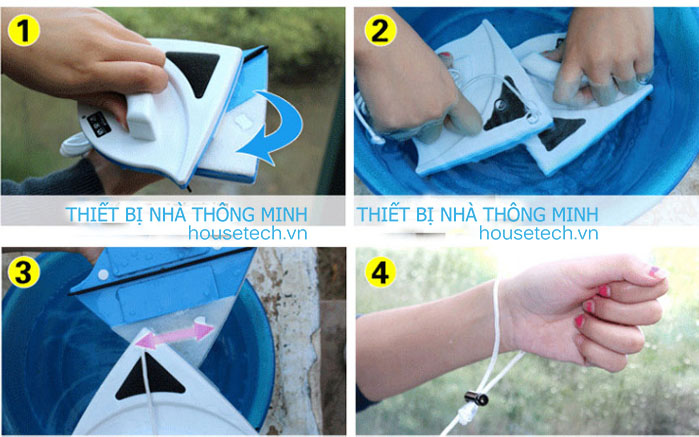 1

THIẾT BỊ NHÀ THÔNG MINH
housetech.vn

2

THIẾT BỊ NHÀ THÔNG MINH
housetech.vn

3

4