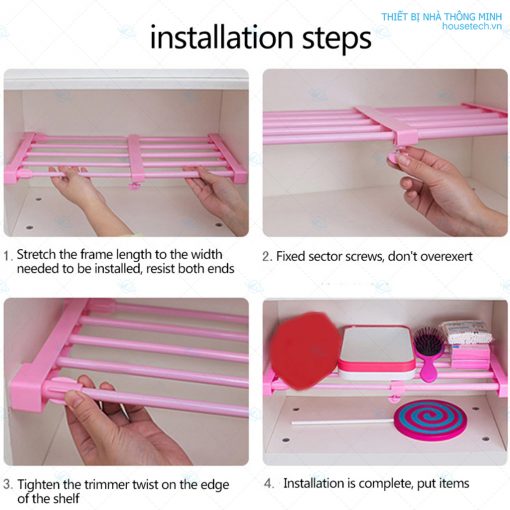 THIẾT BỊ NHÀ THÔNG MINH
housetech.vn

installation steps

1. Stretch the frame length to the width needed to be installed, resist both ends

2. Fixed sector screws, don't overexert

3. Tighten the trimmer twist on the edge of the shelf

4. Installation is complete, put items