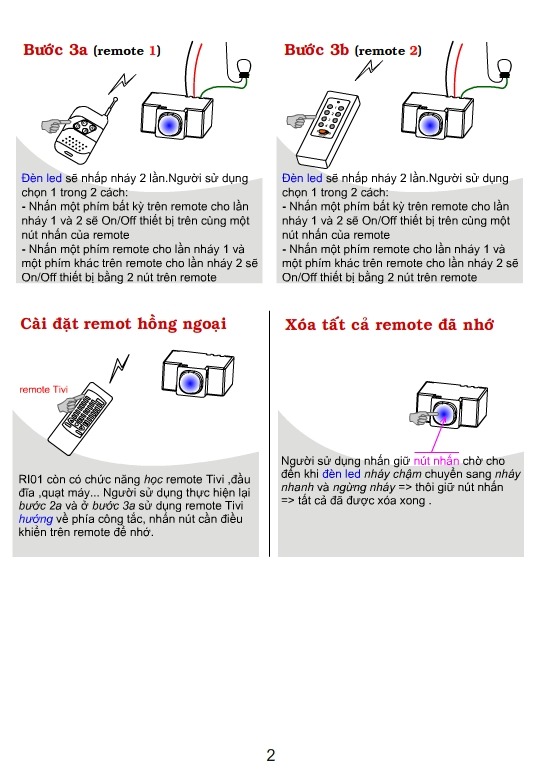 Bước 3a (remote 1)

Đèn led sẽ nhấp nháy 2 lần.Người sử dụng chọn 1 trong 2 cách:
- Nhấn một phím bất kỳ trên remote cho lần nháy 1 và 2 sẽ On/Off thiết bị trên cùng một nút nhấn của remote
- Nhấn một phím remote cho lần nháy 1 và một phím khác trên remote cho lần nháy 2 sẽ On/Off thiết bị bằng 2 nút trên remote

Bước 3b (remote 2)

Đèn led sẽ nhấp nháy 2 lần.Người sử dụng chọn 1 trong 2 cách:
- Nhấn một phím bất kỳ trên remote cho lần nháy 1 và 2 sẽ On/Off thiết bị trên cùng một nút nhấn của remote
- Nhấn một phím remote cho lần nháy 1 và một phím khác trên remote cho lần nháy 2 sẽ On/Off thiết bị bằng 2 nút trên remote

Cài đặt remot hồng ngoại

remote Tivi

RI01 còn có chức năng học remote Tivi ,đầu đĩa ,quạt máy... Người sử dụng thực hiện lại bước 2a và ở bước 3a sử dụng remote Tivi hướng về phía công tắc, nhấn nút cần điều khiển trên remote để nhớ.

Xóa tất cả remote đã nhớ

Người sử dụng nhấn giữ nút nhấn chờ cho đến khi đèn led nháy chậm chuyển sang nháy nhanh và ngừng nháy => thôi giữ nút nhấn => tất cả đã được xóa xong .

2