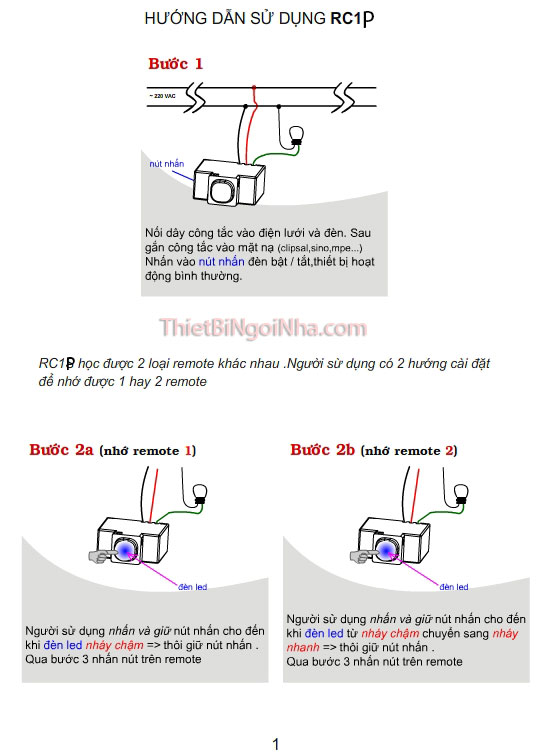 HƯỚNG DẪN SỬ DỤNG RC1P

Bước 1

~ 220 VAC

nút nhấn

Nối dây công tắc vào điện lưới và đèn. Sau gắn công tắc vào mặt nạ (clipsal,sino,mpe...) Nhấn vào nút nhấn đèn bật / tắt,thiết bị hoạt động bình thường.

ThietBiNgoiNha.com

RC1P học được 2 loại remote khác nhau .Người sử dụng có 2 hướng cài đặt để nhớ được 1 hay 2 remote

Bước 2a (nhớ remote 1)

đèn led

Người sử dụng nhấn và giữ nút nhấn cho đến khi đèn led nháy chậm => thôi giữ nút nhấn . Qua bước 3 nhấn nút trên remote

Bước 2b (nhớ remote 2)

đèn led

Người sử dụng nhấn và giữ nút nhấn cho đến khi đèn led từ nháy chậm chuyển sang nháy nhanh => thôi giữ nút nhấn . Qua bước 3 nhấn nút trên remote

1